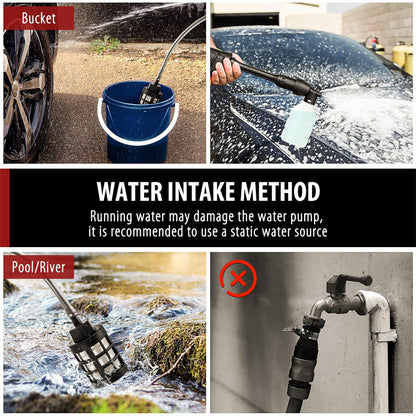 Bucket

WATER INTAKE METHOD

Running water may damage the water pump, it is recommended to use a static water source

Pool/River